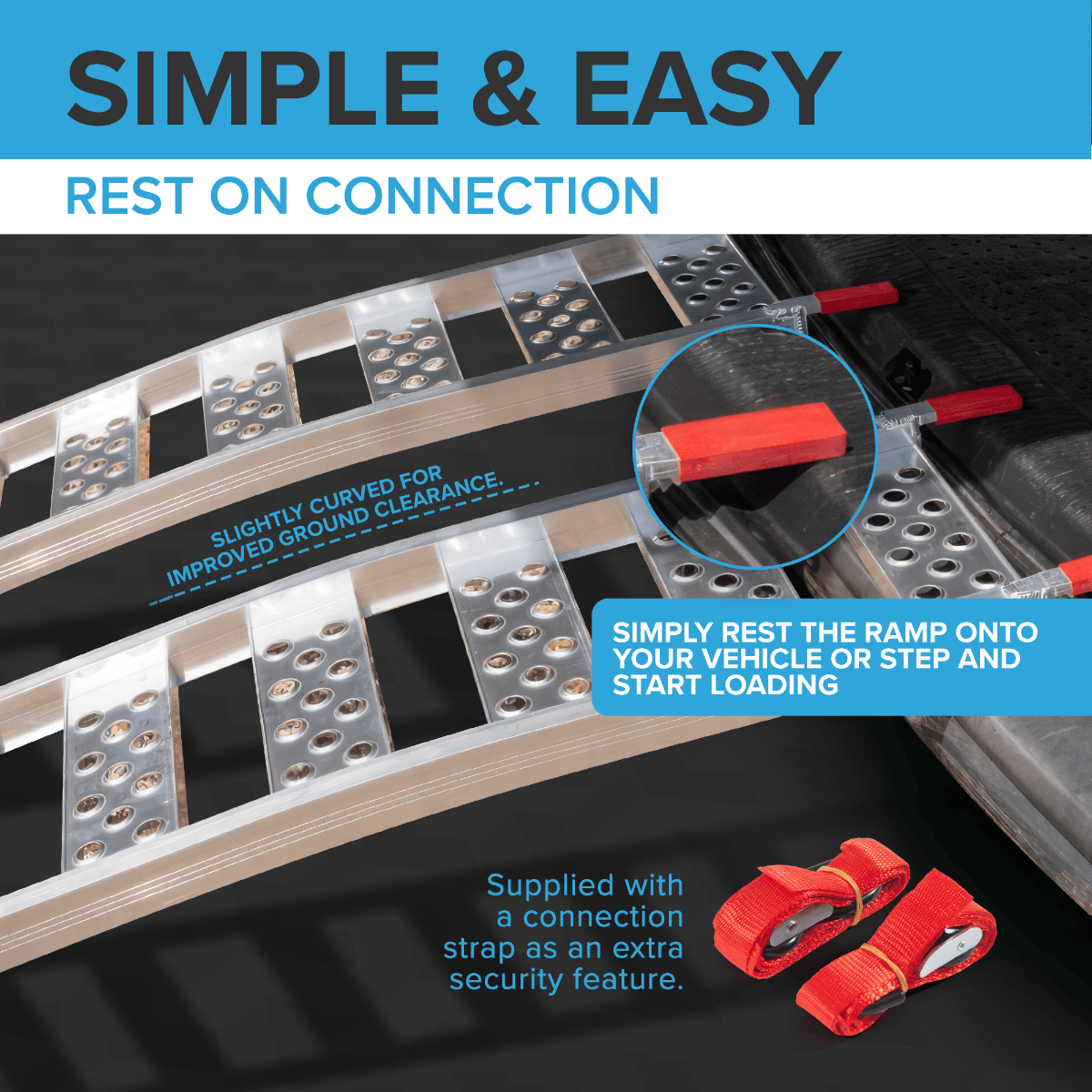 SIMPLE & EASY

REST ON CONNECTION

SLIGHTLY CURVED FOR IMPROVED GROUND CLEARANCE.

SIMPLY REST THE RAMP ONTO YOUR VEHICLE OR STEP AND START LOADING

Supplied with a connection strap as an extra security feature.